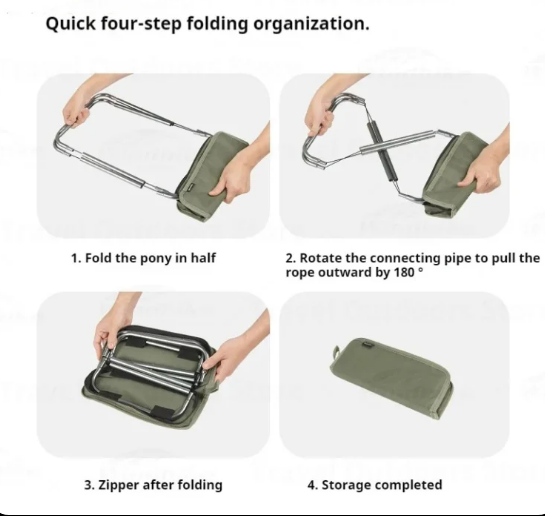 Quick four-step folding organization.

1. Fold the pony in half

2. Rotate the connecting pipe to pull the rope outward by 180 °

3. Zipper after folding

4. Storage completed